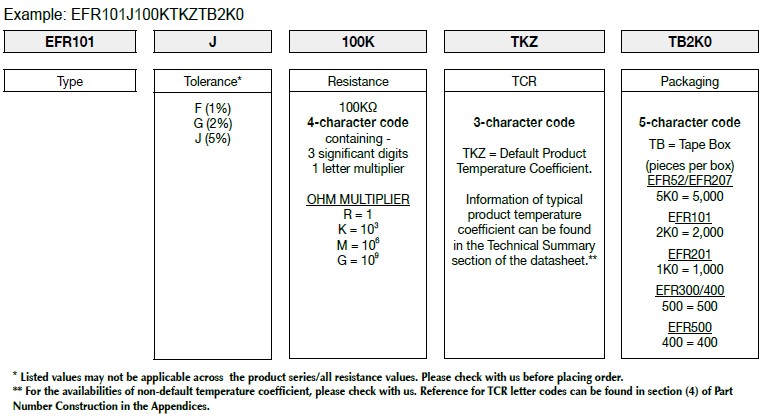 Example: EFR101J100KTKZTB2K0

| EFR101 | J | 100K | TKZ | TB2K0 |
|---|---|---|---|---|
| Type | Tolerance* | Resistance | TCR | Packaging |
| | F (1%) G (2%) J (5%) | 100KΩ **4-character code** containing - 3 significant digits 1 letter multiplier OHM MULTIPLIER R = 1 K = $10^3$ M = $10^6$ G = $10^9$ | **3-character code** TKZ = Default Product Temperature Coefficient. Information of typical product temperature coefficient can be found in the Technical Summary section of the datasheet.** | **5-character code** TB = Tape Box (pieces per box) EFR52/EFR207 5K0 = 5,000 EFR101 2K0 = 2,000 EFR201 1K0 = 1,000 EFR300/400 500 = 500 EFR500 400 = 400 |

* Listed values may not be applicable across the product series/all resistance values. Please check with us before placing order.
** For the availabilities of non-default temperature coefficient, please check with us. Reference for TCR letter codes can be found in section (4) of Part Number Construction in the Appendices.